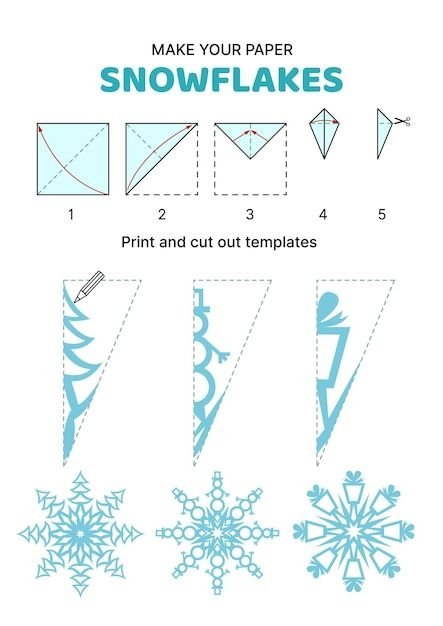 MAKE YOUR PAPER

SNOWFLAKES

1 2 3 4 5

Print and cut out templates