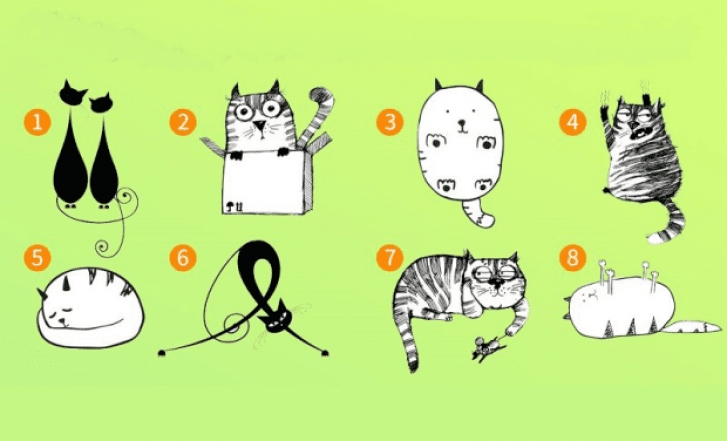 1
2
3
4
5
6
7
8