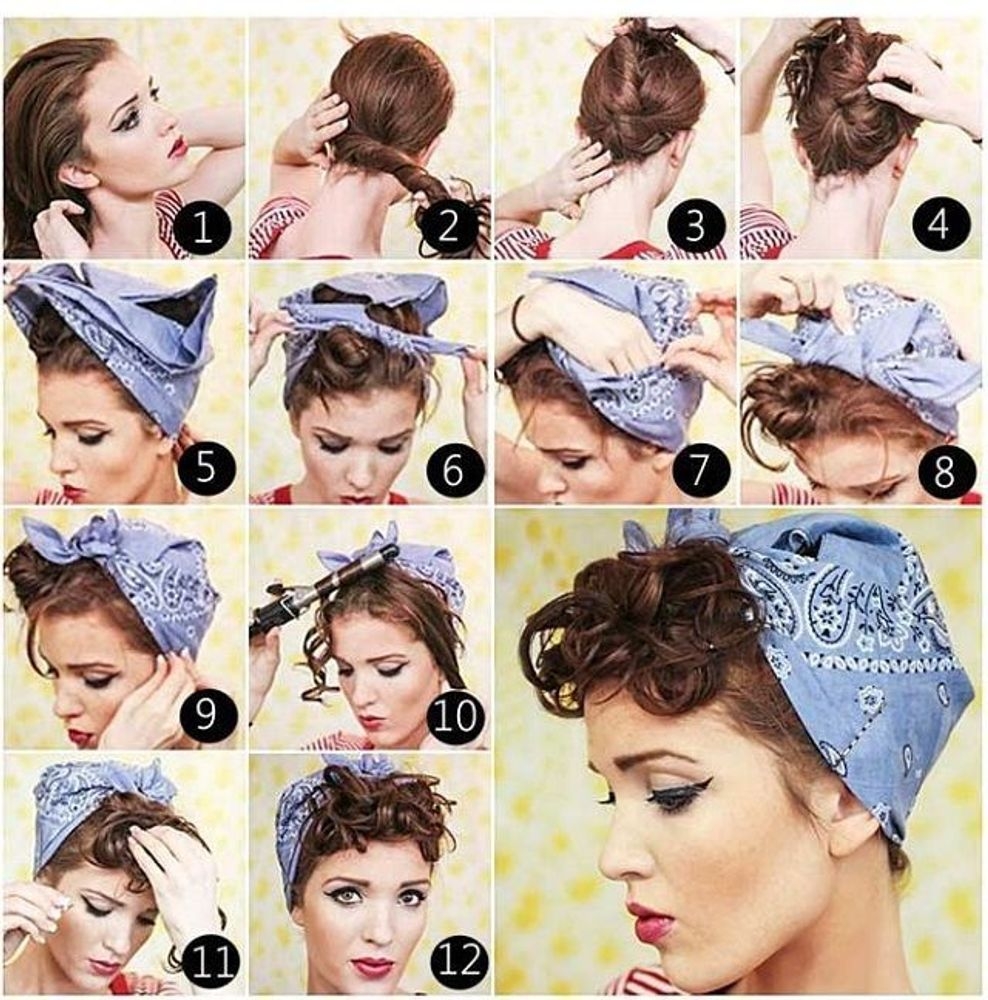 1
2
3
4
5
6
7
8
9
10
11
12